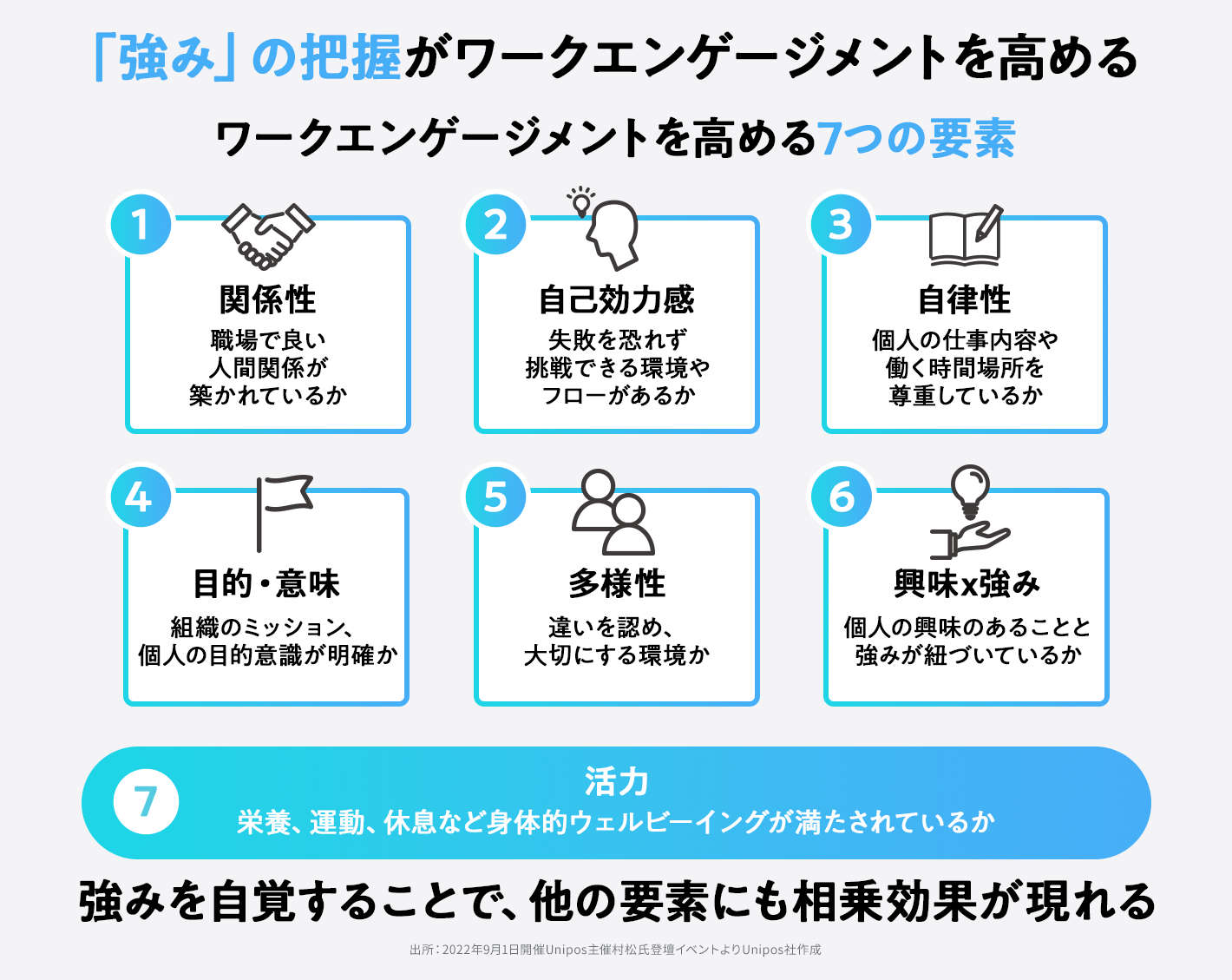 「強み」の把握がワークエンゲージメントを高める

ワークエンゲージメントを高める7つの要素

1
関係性
職場で良い人間関係が築かれているか

2
自己効力感
失敗を恐れず挑戦できる環境やフローがあるか

3
自律性
個人の仕事内容や働く時間場所を尊重しているか

4
目的・意味
組織のミッション、個人の目的意識が明確か

5
多様性
違いを認め、大切にする環境か

6
興味x強み
個人の興味のあることと強みが紐づいているか

7
活力
栄養、運動、休息など身体的ウェルビーイングが満たされているか

強みを自覚することで、他の要素にも相乗効果が現れる

出所：2022年9月1日開催Unipos主催村松氏登壇イベントよりUnipos社作成